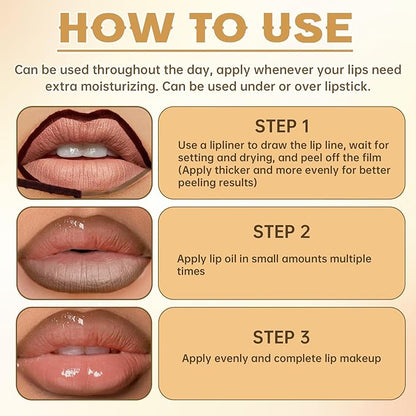 HOW TO USE

Can be used throughout the day, apply whenever your lips need extra moisturizing. Can be used under or over lipstick.

STEP 1

Use a lipliner to draw the lip line, wait for setting and drying, and peel off the film (Apply thicker and more evenly for better peeling results)

STEP 2

Apply lip oil in small amounts multiple times

STEP 3

Apply evenly and complete lip makeup