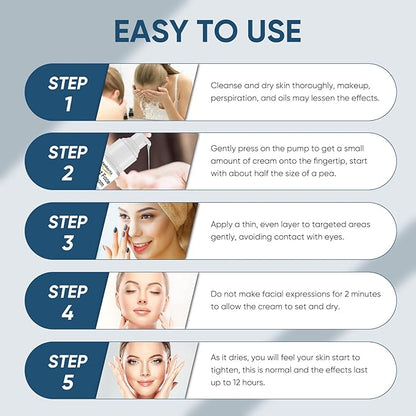 EASY TO USE

STEP 1

Cleanse and dry skin thoroughly, makeup, perspiration, and oils may lessen the effects.

STEP 2

Gently press on the pump to get a small amount of cream onto the fingertip, start with about half the size of a pea.

STEP 3

Apply a thin, even layer to targeted areas gently, avoiding contact with eyes.

STEP 4

Do not make facial expressions for 2 minutes to allow the cream to set and dry.

STEP 5

As it dries, you will feel your skin start to tighten, this is normal and the effects last up to 12 hours.