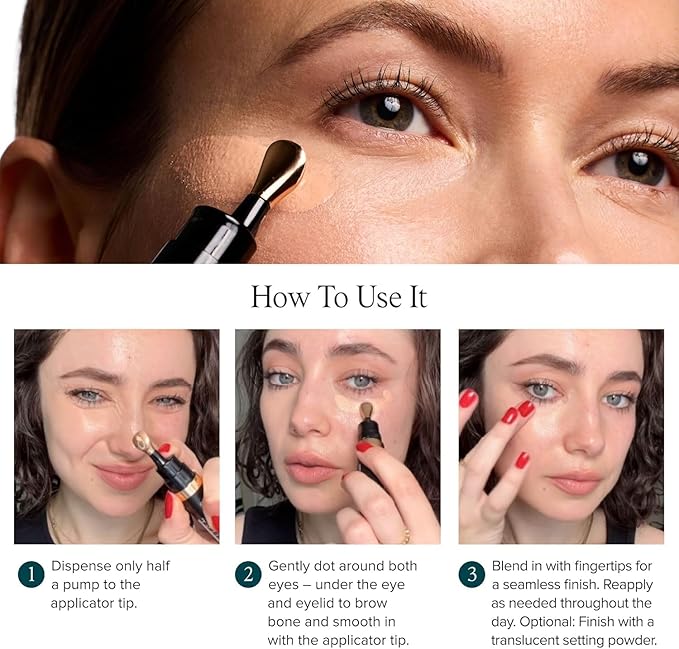 How To Use It

1 Dispense only half a pump to the applicator tip.

2 Gently dot around both eyes – under the eye and eyelid to brow bone and smooth in with the applicator tip.

3 Blend in with fingertips for a seamless finish. Reapply as needed throughout the day. Optional: Finish with a translucent setting powder.