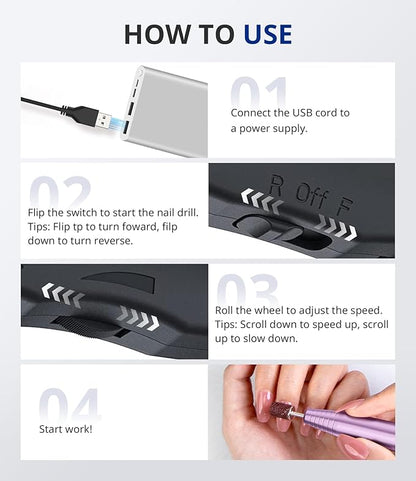 HOW TO USE

01
Connect the USB cord to a power supply.

02
Flip the switch to start the nail drill.
Tips: Flip tp to turn foward, filp down to turn reverse.

R Off F

03
Roll the wheel to adjust the speed.
Tips: Scroll down to speed up, scroll up to slow down.

04
Start work!