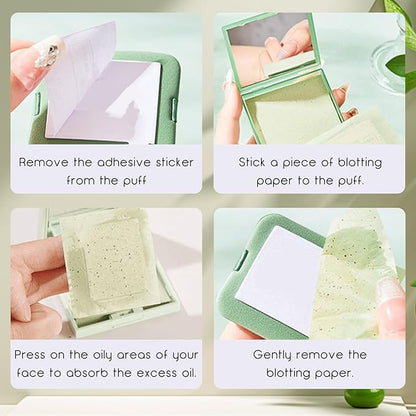 Remove the adhesive sticker from the puff

Stick a piece of blotting paper to the puff.

Press on the oily areas of your face to absorb the excess oil.

Gently remove the blotting paper.