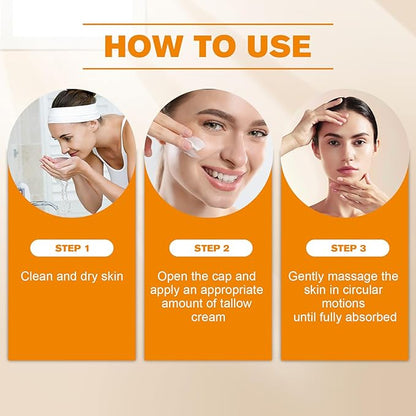 HOW TO USE

STEP 1

Clean and dry skin

STEP 2

Open the cap and apply an appropriate amount of tallow cream

STEP 3

Gently massage the skin in circular motions until fully absorbed