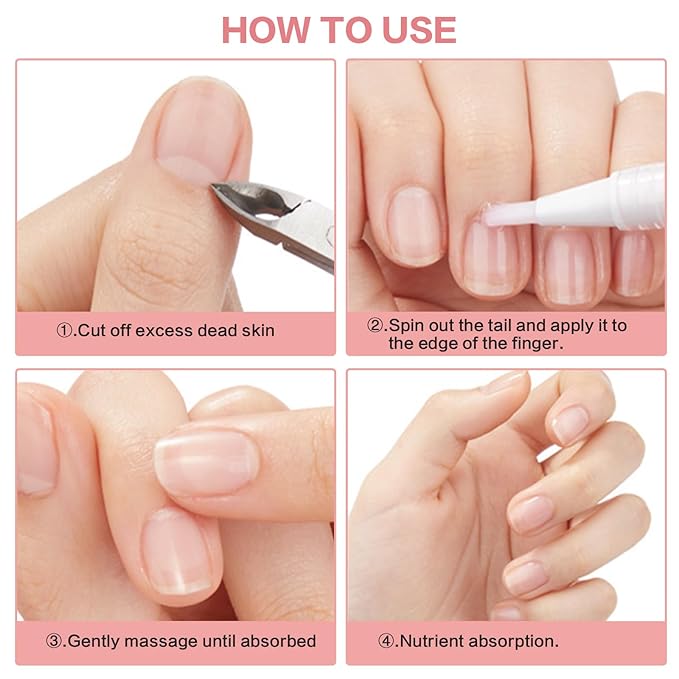 HOW TO USE

①.Cut off excess dead skin

②.Spin out the tail and apply it to the edge of the finger.

③.Gently massage until absorbed

④.Nutrient absorption.