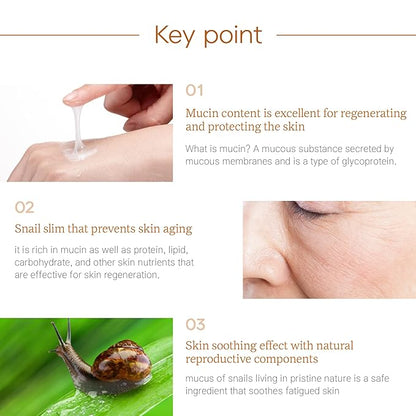 Key point

01

Mucin content is excellent for regenerating and protecting the skin

What is mucin? A mucous substance secreted by mucous membranes and is a type of glycoprotein.

02

Snail slim that prevents skin aging

it is rich in mucin as well as protein, lipid, carbohydrate, and other skin nutrients that are effective for skin regeneration.

03

Skin soothing effect with natural reproductive components

mucus of snails living in pristine nature is a safe ingredient that soothes fatigued skin