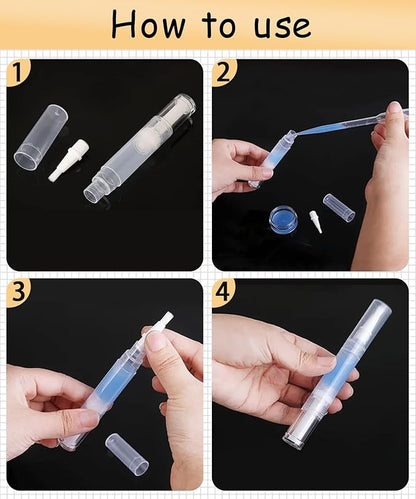 How to use

1

2

3

4