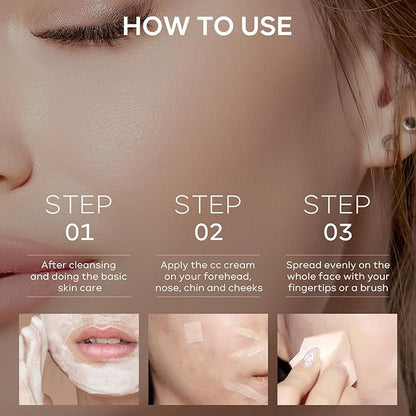 HOW TO USE

STEP 01

After cleansing and doing the basic skin care

STEP 02

Apply the cc cream on your forehead, nose, chin and cheeks

STEP 03

Spread evenly on the whole face with your fingertips or a brush