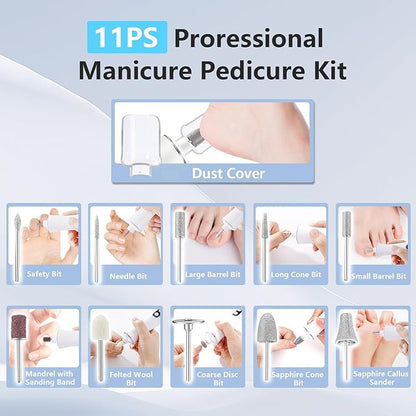 11PS Proressional Manicure Pedicure Kit

Dust Cover

Safety Bit

Needle Bit

Large Barrel Bit

Long Cone Bit

Small Barrel Bit

Mandrel with Sanding Band

Felted Wool Bit

Coarse Disc Bit

Sapphire Cone Bit

Sapphire Callus Sander