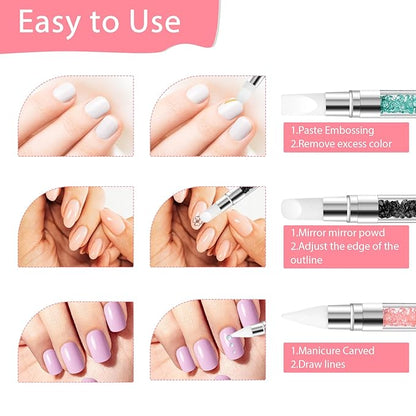 Easy to Use

1.Paste Embossing
2.Remove excess color

1.Mirror mirror powd
2.Adjust the edge of the outline

1.Manicure Carved
2.Draw lines