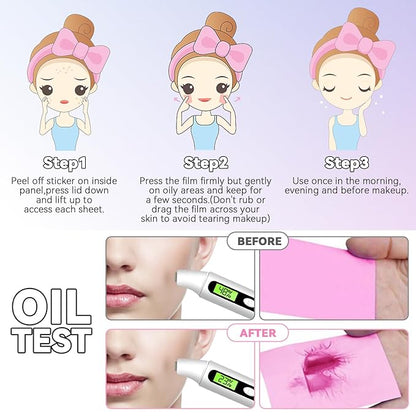 Step1
Peel off sticker on inside panel,press lid down and lift up to access each sheet.

Step2
Press the film firmly but gently on oily areas and keep for a few seconds.(Don't rub or drag the film across your skin to avoid tearing makeup)

Step3
Use once in the morning, evening and before makeup.

OIL TEST

BEFORE

48%

AFTER

23%