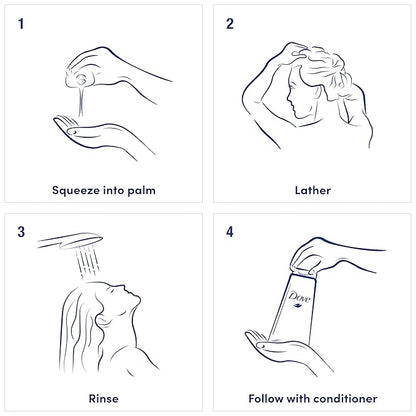 1

Squeeze into palm

2

Lather

3

Rinse

4

Dove

Follow with conditioner