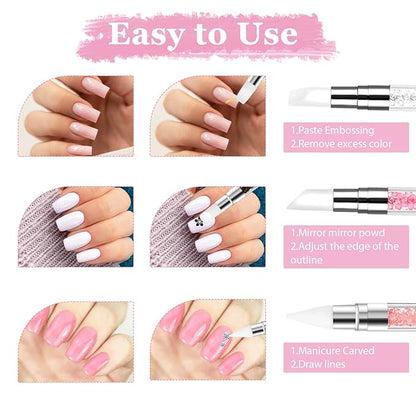 Easy to Use

1.Paste Embossing
2.Remove excess color

1.Mirror mirror powd
2.Adjust the edge of the outline

1.Manicure Carved
2.Draw lines