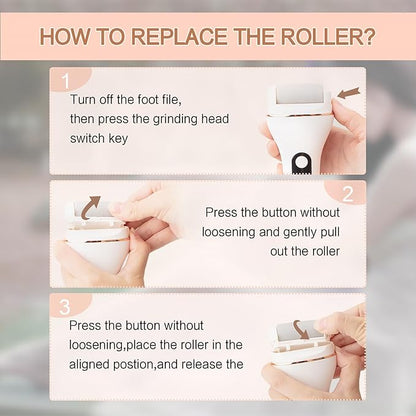 HOW TO REPLACE THE ROLLER?

1
Turn off the foot file, then press the grinding head switch key

2
Press the button without loosening and gently pull out the roller

3
Press the button without loosening,place the roller in the aligned postion,and release the