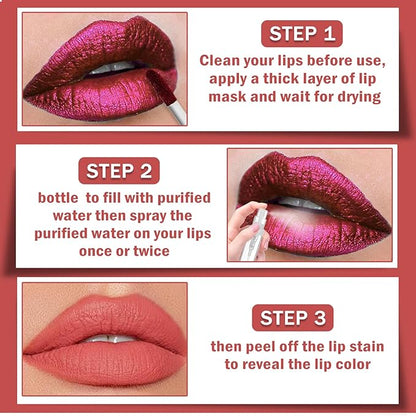 STEP 1

Clean your lips before use, apply a thick layer of lip mask and wait for drying

STEP 2

bottle  to fill with purified water then spray the purified water on your lips once or twice

STEP 3

then peel off the lip stain to reveal the lip color