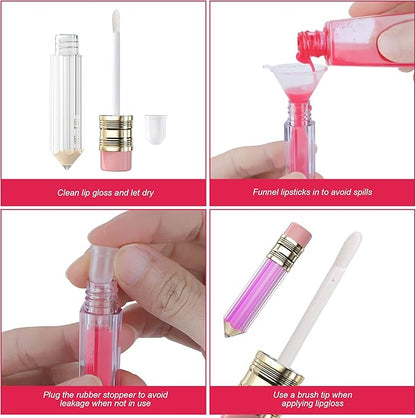 Clean lip gloss and let dry

Funnel lipsticks in to avoid spills

Plug the rubber stoppeer to avoid leakage when not in use

Use a brush tip when applying lipgloss