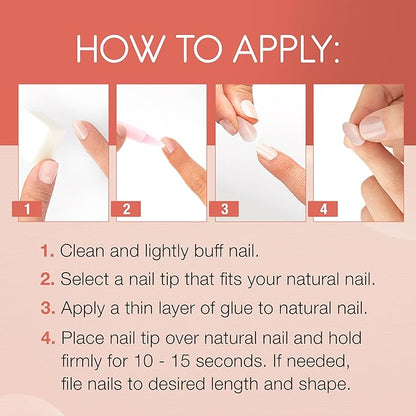 HOW TO APPLY:

1

2

3

4

1. Clean and lightly buff nail.

2. Select a nail tip that fits your natural nail.

3. Apply a thin layer of glue to natural nail.

4. Place nail tip over natural nail and hold firmly for 10 - 15 seconds. If needed, file nails to desired length and shape.