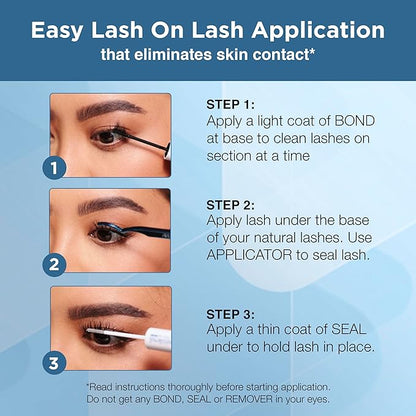 Easy Lash On Lash Application
that eliminates skin contact*

1

STEP 1:
Apply a light coat of BOND at base to clean lashes on section at a time

2

STEP 2:
Apply lash under the base of your natural lashes. Use APPLICATOR to seal lash.

3

STEP 3:
Apply a thin coat of SEAL under to hold lash in place.

*Read instructions thoroughly before starting application. Do not get any BOND, SEAL or REMOVER in your eyes.