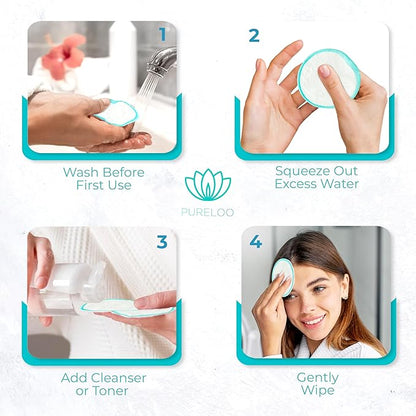 1

Wash Before First Use

2

Squeeze Out Excess Water

PURELOO

3

Add Cleanser or Toner

4

Gently Wipe