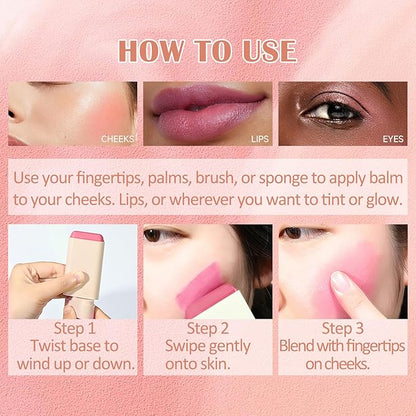 HOW TO USE

CHEEKS

LIPS

EYES

Use your fingertips, palms, brush, or sponge to apply balm to your cheeks. Lips, or wherever you want to tint or glow.

Step 1
Twist base to wind up or down.

Step 2
Swipe gently onto skin.

Step 3
Blend with fingertips on cheeks.