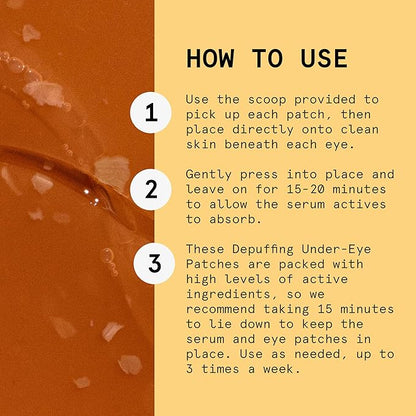 HOW TO USE

1 Use the scoop provided to pick up each patch, then place directly onto clean skin beneath each eye.

2 Gently press into place and leave on for 15-20 minutes to allow the serum actives to absorb.

3 These Depuffing Under-Eye Patches are packed with high levels of active ingredients, so we recommend taking 15 minutes to lie down to keep the serum and eye patches in place. Use as needed, up to 3 times a week.