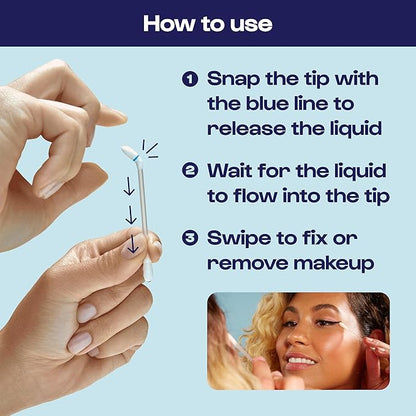 How to use

1 Snap the tip with the blue line to release the liquid

2 Wait for the liquid to flow into the tip

3 Swipe to fix or remove makeup