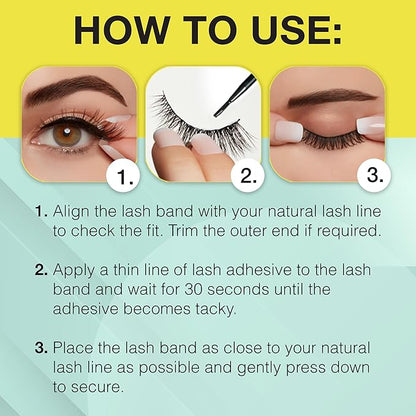 HOW TO USE:

1.

2.

3.

1. Align the lash band with your natural lash line to check the fit. Trim the outer end if required.

2. Apply a thin line of lash adhesive to the lash band and wait for 30 seconds until the adhesive becomes tacky.

3. Place the lash band as close to your natural lash line as possible and gently press down to secure.