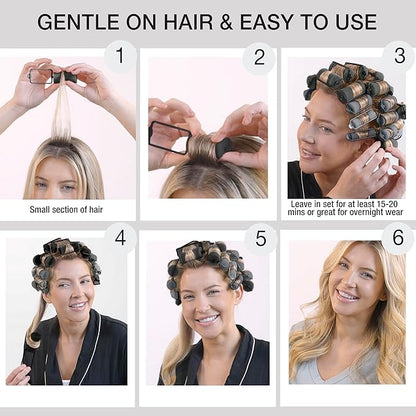 GENTLE ON HAIR & EASY TO USE

1

Small section of hair

2

3

Leave in set for at least 15-20 mins or great for overnight wear

4

5

6