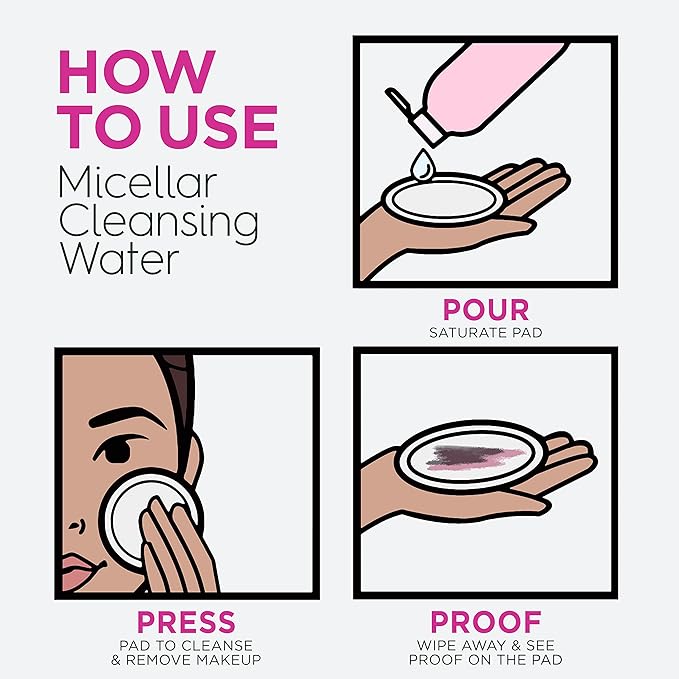 HOW TO USE

Micellar Cleansing Water

POUR
SATURATE PAD

PRESS
PAD TO CLEANSE & REMOVE MAKEUP

PROOF
WIPE AWAY & SEE PROOF ON THE PAD